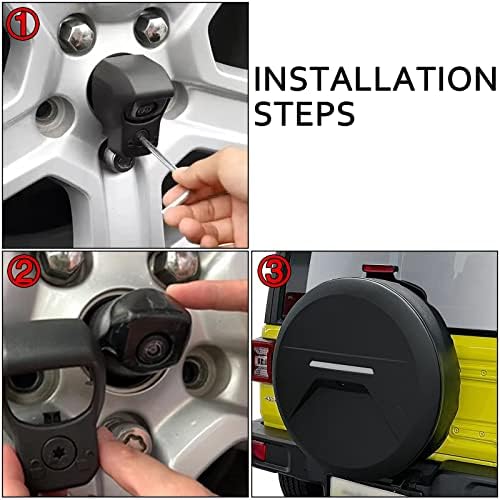 ①

INSTALLATION STEPS

②

③